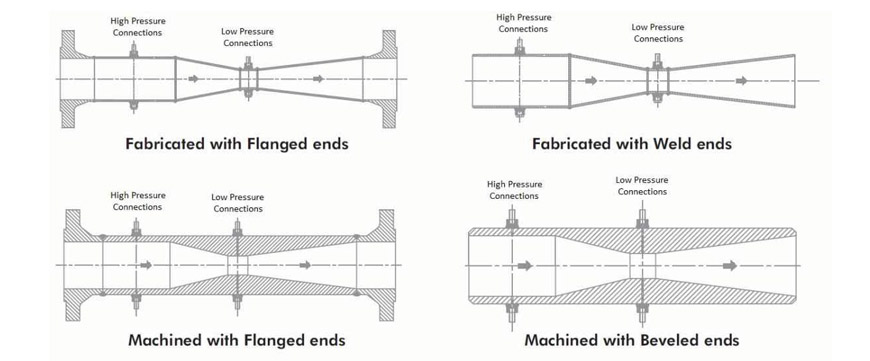 High Pressure Connections

Low Pressure Connections

Fabricated with Flanged ends

High Pressure Connections

Low Pressure Connections

Fabricated with Weld ends

High Pressure Connections

Low Pressure Connections

Machined with Flanged ends

High Pressure Connections

Low Pressure Connections

Machined with Beveled ends